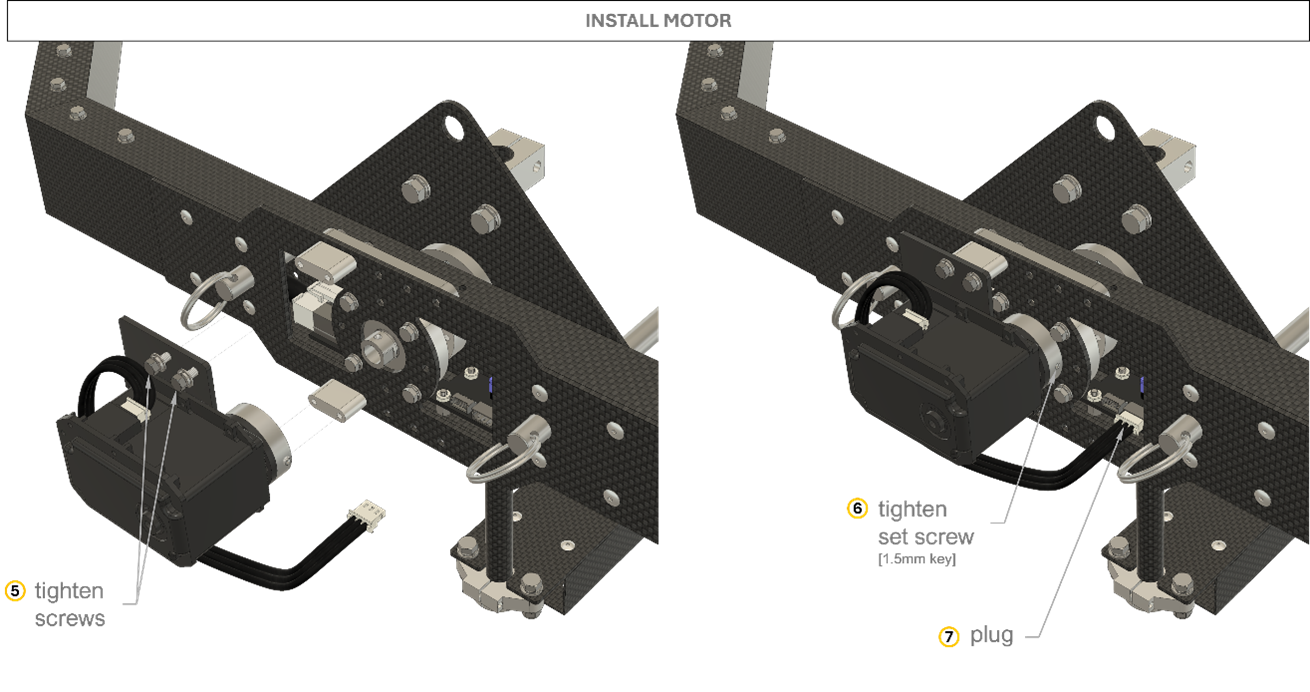 INSTALL MOTOR

5 tighten screws

6 tighten set screw
[1.5mm key]

7 plug