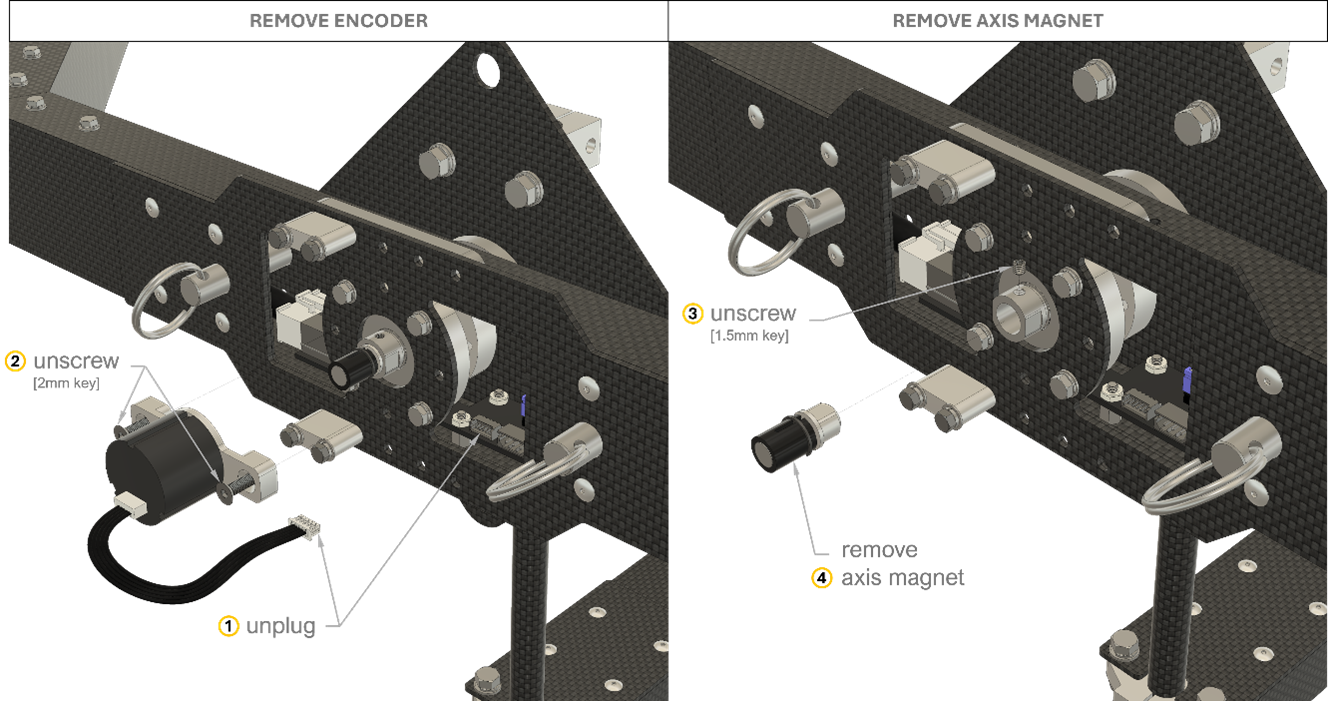 REMOVE ENCODER

2 unscrew
[2mm key]

1 unplug

REMOVE AXIS MAGNET

3 unscrew
[1.5mm key]

remove
4 axis magnet